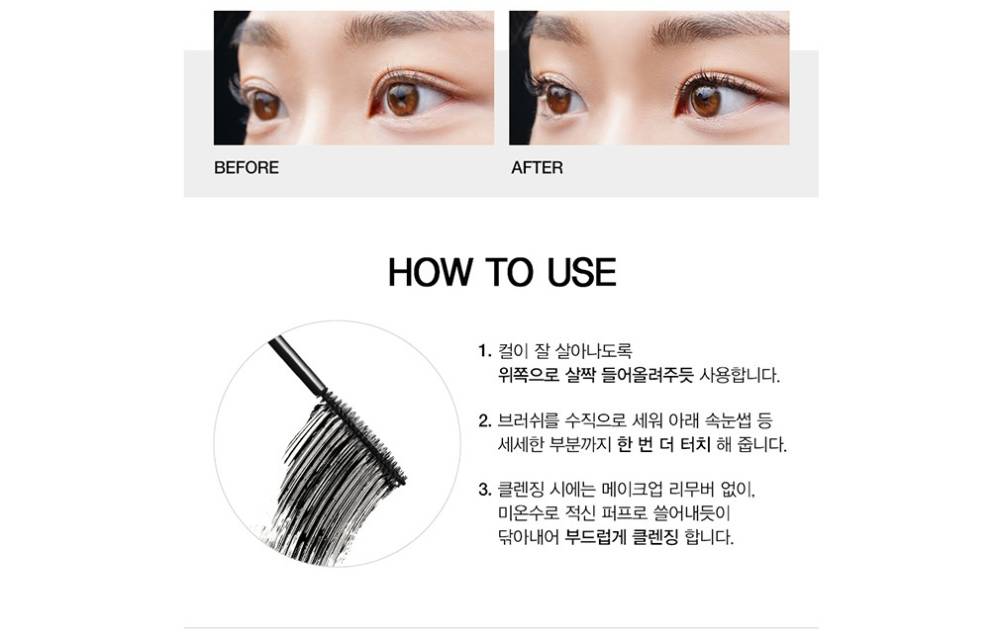 BEFORE

AFTER

HOW TO USE

1. 컬이 잘 살아나도록 위쪽으로 살짝 들어올려주듯 사용합니다.

2. 브러쉬를 수직으로 세워 아래 속눈썹 등 세세한 부분까지 한 번 더 터치 해 줍니다.

3. 클렌징 시에는 메이크업 리무버 없이, 미온수로 적신 퍼프로 쓸어내듯이 닦아내어 부드럽게 클렌징 합니다.