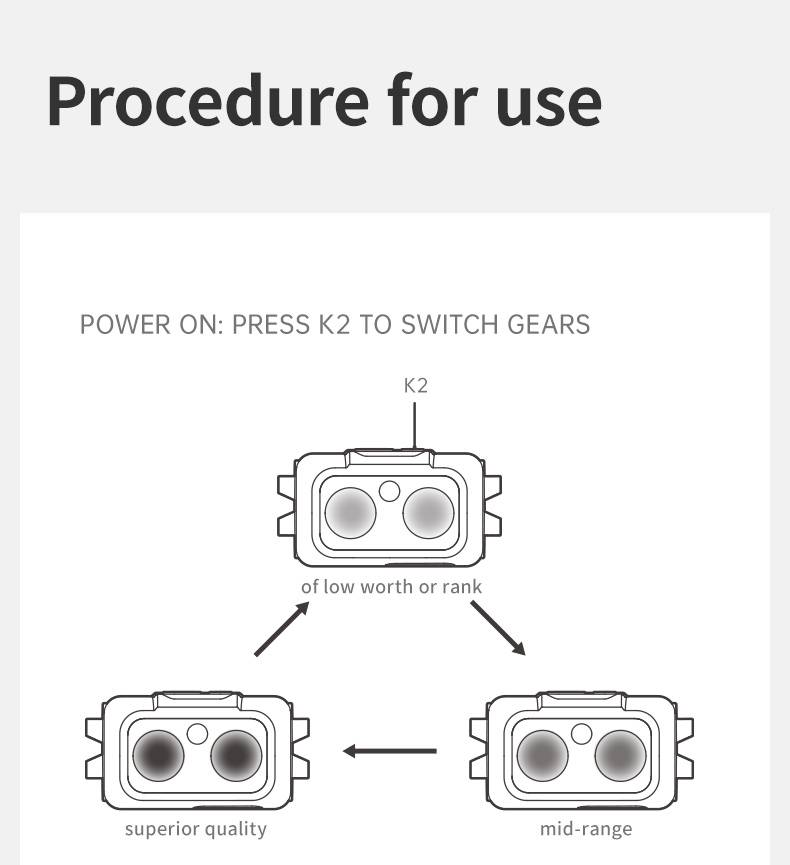 Procedure for use

POWER ON: PRESS K2 TO SWITCH GEARS

K2

of low worth or rank

superior quality

mid-range