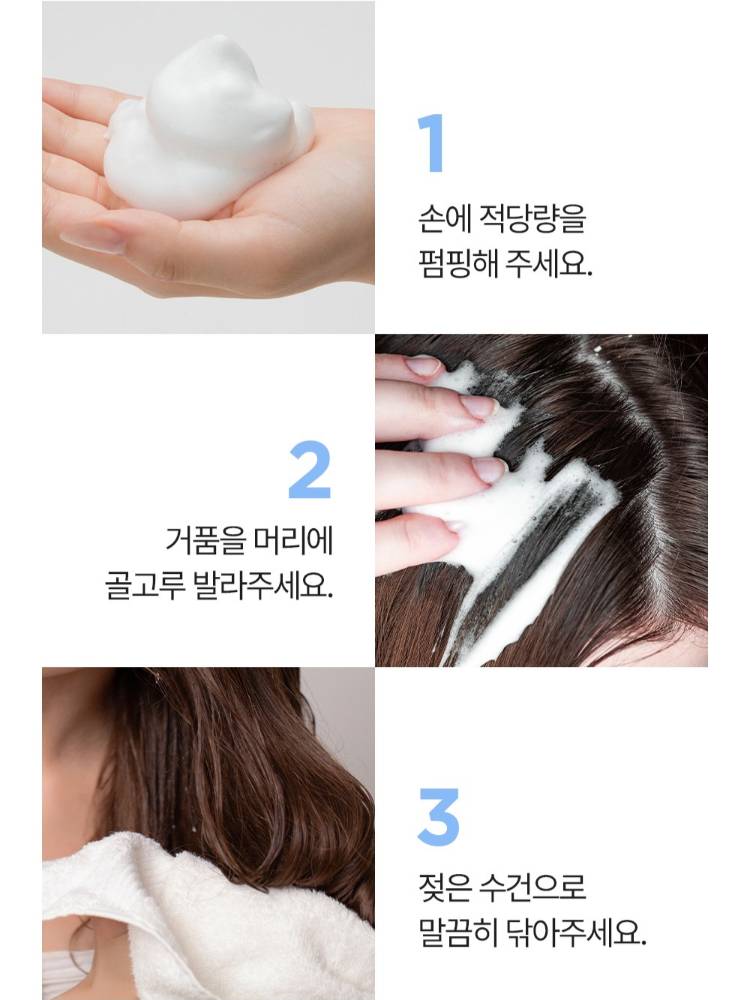 1

손에 적당량을 펌핑해 주세요.

2

거품을 머리에 골고루 발라주세요.

3

젖은 수건으로 말끔히 닦아주세요.