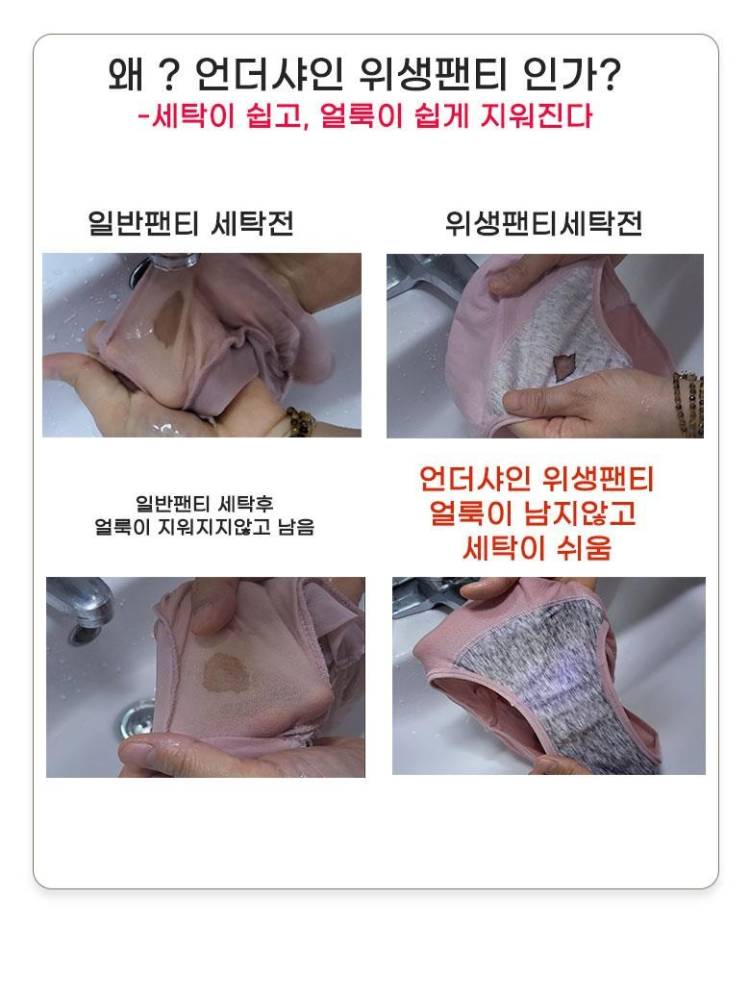 왜 ? 언더샤인 위생팬티 인가?
-세탁이 쉽고, 얼룩이 쉽게 지워진다

일반팬티 세탁전

위생팬티세탁전

일반팬티 세탁후
얼룩이 지워지지않고 남음

언더샤인 위생팬티
얼룩이 남지않고
세탁이 쉬움