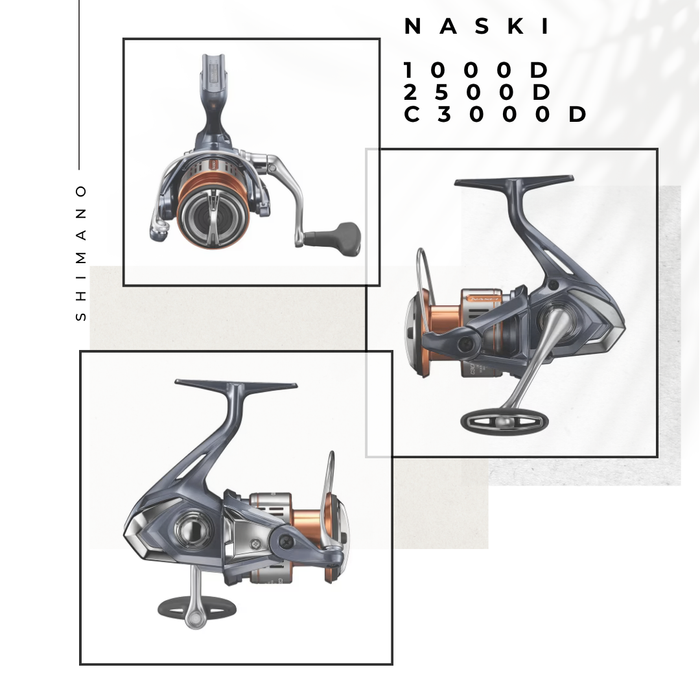 NASKI

1000D
2500D
C3000D

SHIMANO