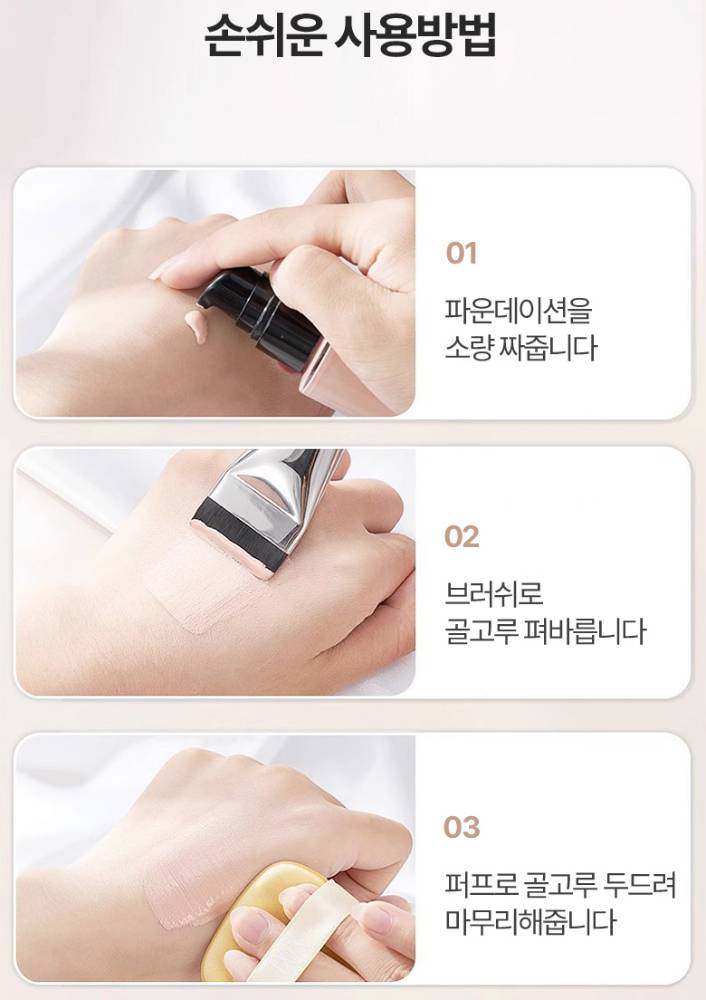 손쉬운 사용방법

01

파운데이션을
소량 짜줍니다

02

브러쉬로
골고루 펴바릅니다

03

퍼프로 골고루 두드려
마무리해줍니다