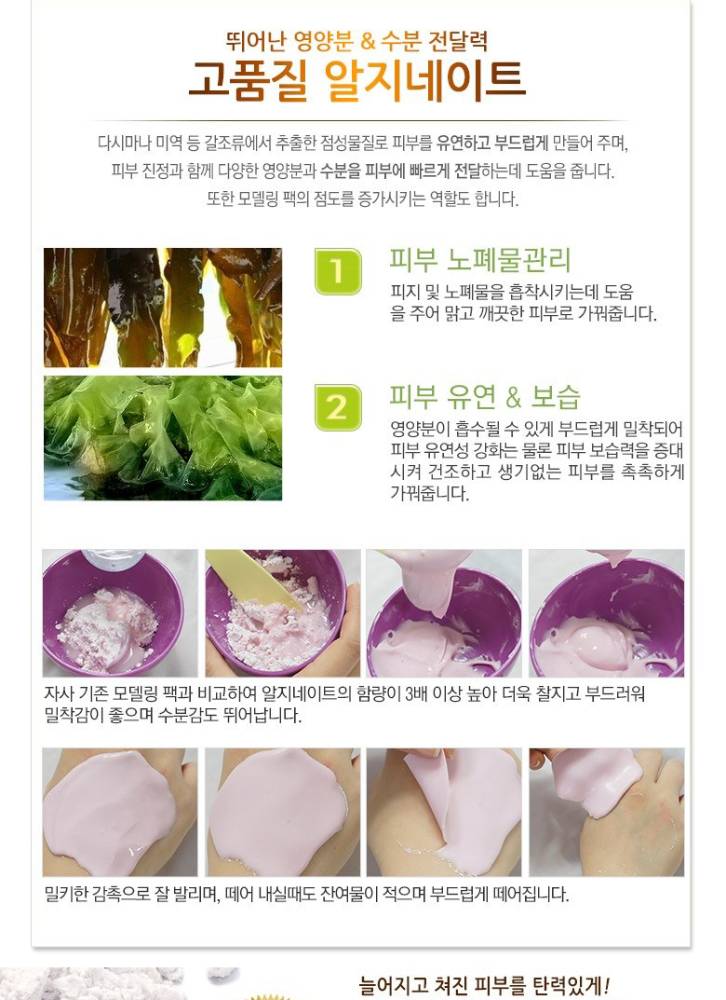 뛰어난 영양분 & 수분 전달력
고품질 알지네이트

다시마나 미역 등 갈조류에서 추출한 점성물질로 피부를 유연하고 부드럽게 만들어 주며, 피부 진정과 함께 다양한 영양분과 수분을 피부에 빠르게 전달하는데 도움을 줍니다. 또한 모델링 팩의 점도를 증가시키는 역할도 합니다.

1 피부 노폐물관리
피지 및 노폐물을 흡착시키는데 도움을 주어 맑고 깨끗한 피부로 가꿔줍니다.

2 피부 유연 & 보습
영양분이 흡수될 수 있게 부드럽게 밀착되어 피부 유연성 강화는 물론 피부 보습력을 증대시켜 건조하고 생기없는 피부를 촉촉하게 가꿔줍니다.

자사 기존 모델링 팩과 비교하여 알지네이트의 함량이 3배 이상 높아 더욱 찰지고 부드러워 밀착감이 좋으며 수분감도 뛰어납니다.

밀키한 감촉으로 잘 발리며, 떼어 내실때도 잔여물이 적으며 부드럽게 떼어집니다.

늘어지고 쳐진 피부를 탄력있게!