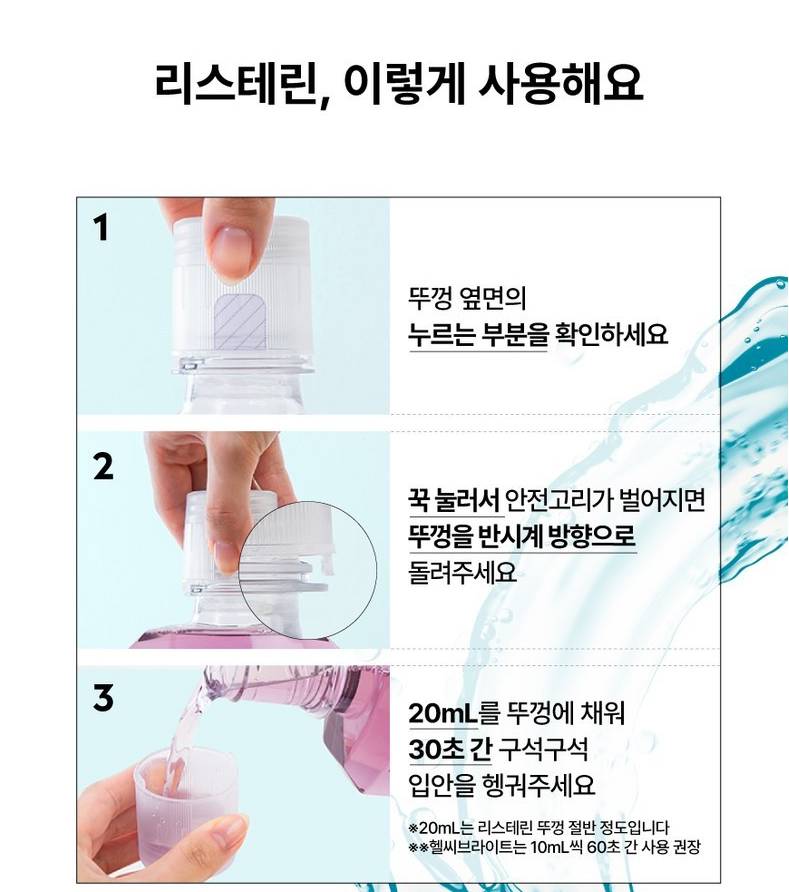 리스테린, 이렇게 사용해요

1

뚜껑 옆면의
누르는 부분을 확인하세요

2

꾹 눌러서 안전고리가 벌어지면
뚜껑을 반시계 방향으로
돌려주세요

3

20mL를 뚜껑에 채워
30초 간 구석구석
입안을 헹궈주세요

※20mL는 리스테린 뚜껑 절반 정도입니다
※※헬씨브라이트는 10mL씩 60초 간 사용 권장