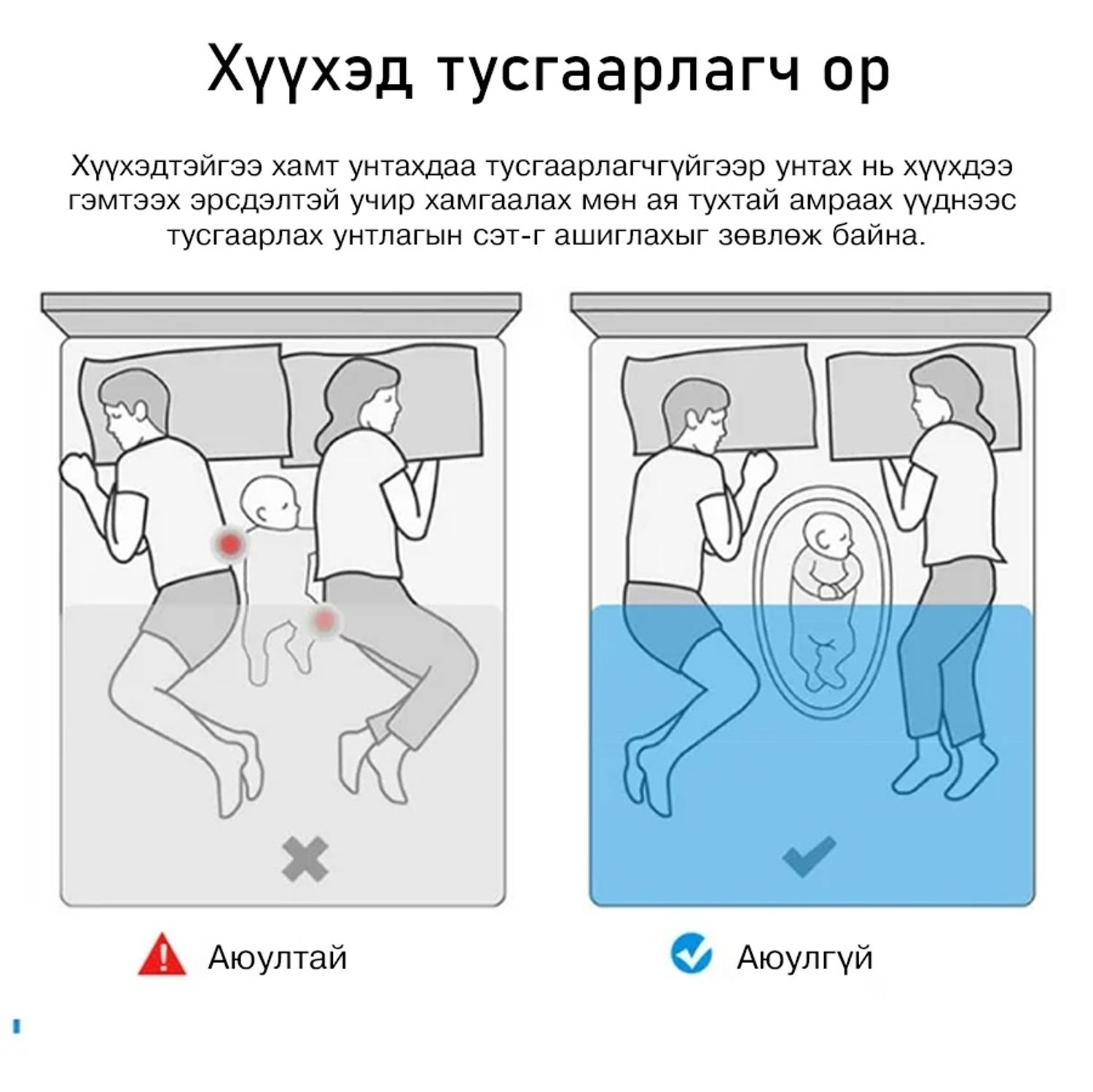 Хүүхэд тусгаарлагч ор

Хүүхэдтэйгээ хамт унтахдаа тусгаарлагчгүйгээр унтах нь хүүхдээ гэмтээх эрсдэлтэй учир хамгаалах мөн ая тухтай амраах үүднээс тусгаарлах унтлагын сэт-г ашиглахыг зөвлөж байна.

Аюултай

Аюулгүй