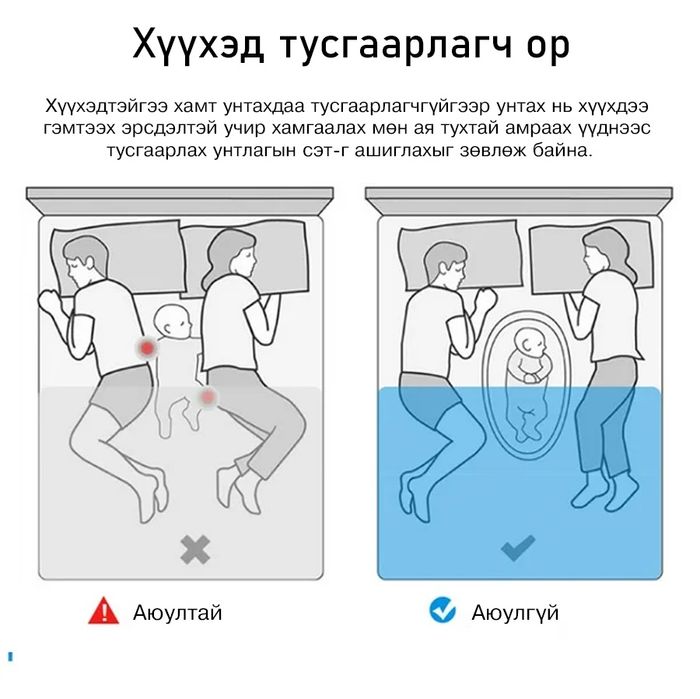 Хүүхэд тусгаарлагч ор

Хүүхэдтэйгээ хамт унтахдаа тусгаарлагчгүйгээр унтах нь хүүхдээ гэмтээх эрсдэлтэй учир хамгаалах мөн ая тухтай амраах үүднээс тусгаарлах унтлагын сэт-г ашиглахыг зөвлөж байна.

Аюултай

Аюулгүй