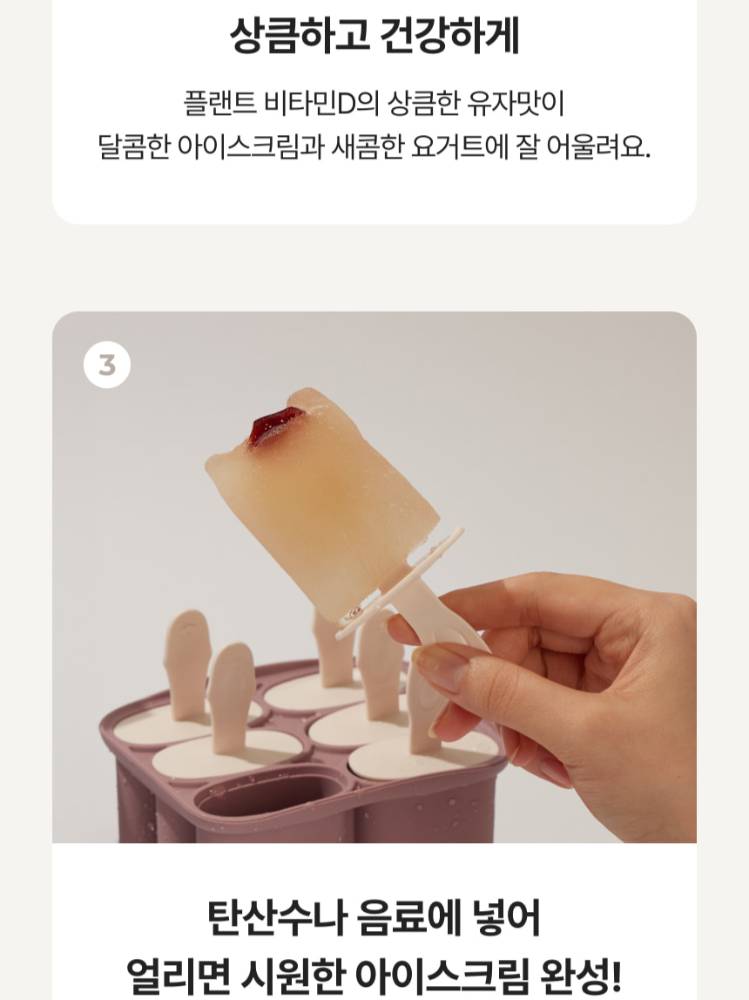 상큼하고 건강하게

플랜트 비타민D의 상큼한 유자맛이
달콤한 아이스크림과 새콤한 요거트에 잘 어울려요.

3

탄산수나 음료에 넣어
얼리면 시원한 아이스크림 완성!