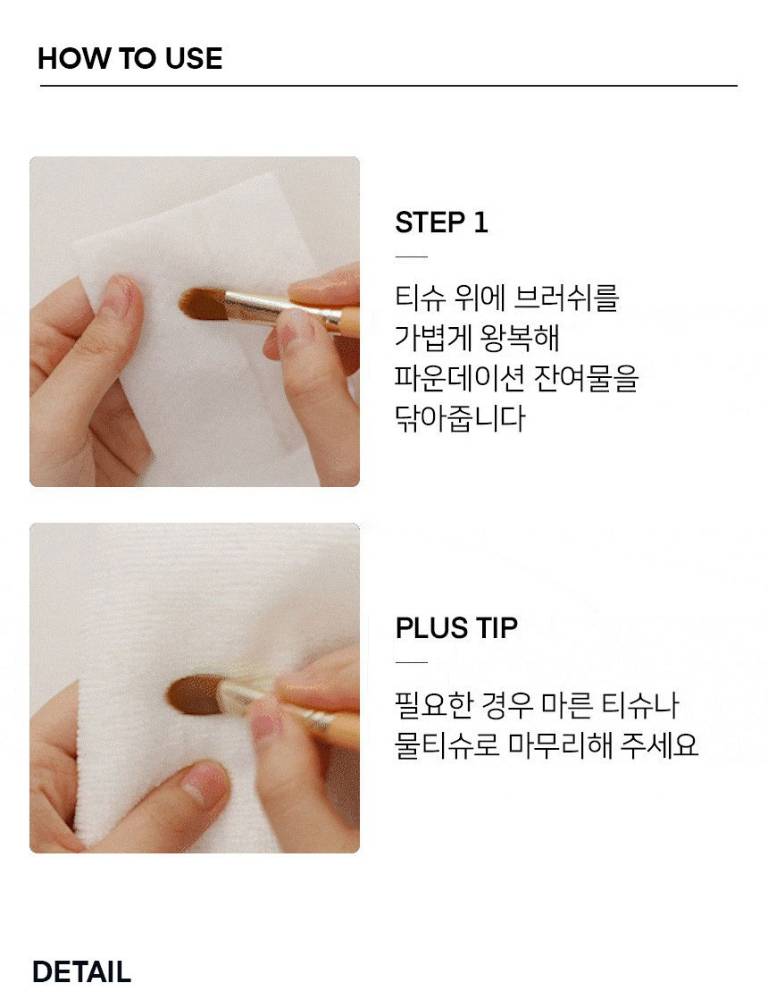 HOW TO USE

STEP 1

티슈 위에 브러쉬를 가볍게 왕복해 파운데이션 잔여물을 닦아줍니다

PLUS TIP

필요한 경우 마른 티슈나 물티슈로 마무리해 주세요

DETAIL