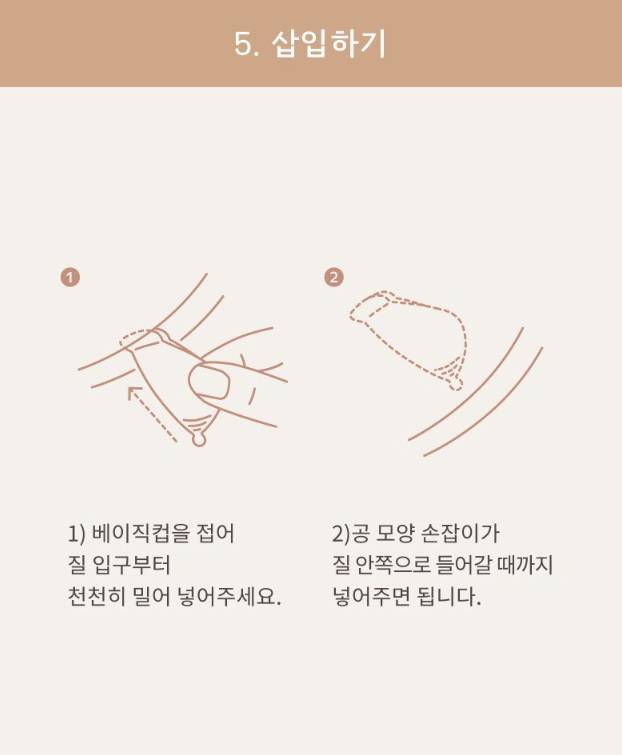 5. 삽입하기

1

2

1) 베이직컵을 접어
질 입구부터
천천히 밀어 넣어주세요.

2)공 모양 손잡이가
질 안쪽으로 들어갈 때까지
넣어주면 됩니다.