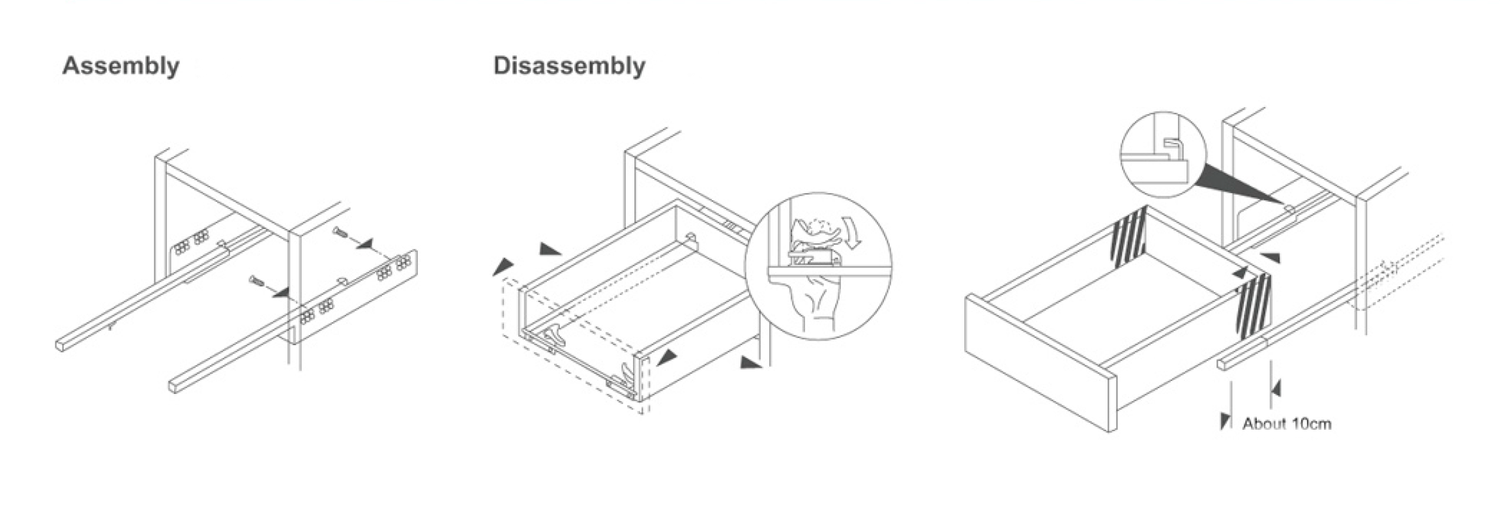 Assembly

Disassembly

About 10cm