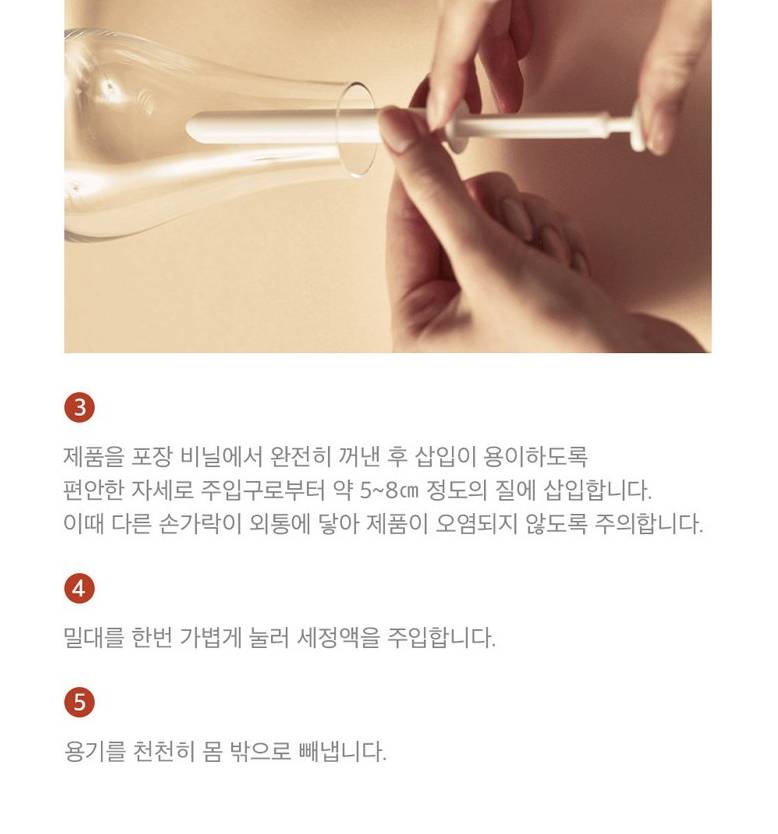 3

제품을 포장 비닐에서 완전히 꺼낸 후 삽입이 용이하도록
편안한 자세로 주입구로부터 약 5~8㎝ 정도의 질에 삽입합니다.
이때 다른 손가락이 외통에 닿아 제품이 오염되지 않도록 주의합니다.

4

밀대를 한번 가볍게 눌러 세정액을 주입합니다.

5

용기를 천천히 몸 밖으로 빼냅니다.