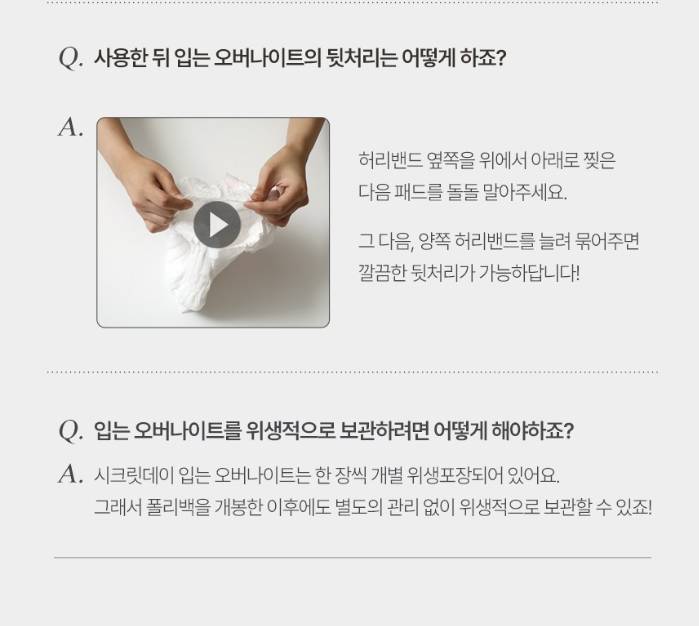 Q. 사용한 뒤 입는 오버나이트의 뒷처리는 어떻게 하죠?

A.

허리밴드 옆쪽을 위에서 아래로 찢은 다음 패드를 돌돌 말아주세요.

그 다음, 양쪽 허리밴드를 늘려 묶어주면 깔끔한 뒷처리가 가능하답니다!

Q. 입는 오버나이트를 위생적으로 보관하려면 어떻게 해야하죠?

A. 시크릿데이 입는 오버나이트는 한 장씩 개별 위생포장되어 있어요.
그래서 폴리백을 개봉한 이후에도 별도의 관리 없이 위생적으로 보관할 수 있죠!