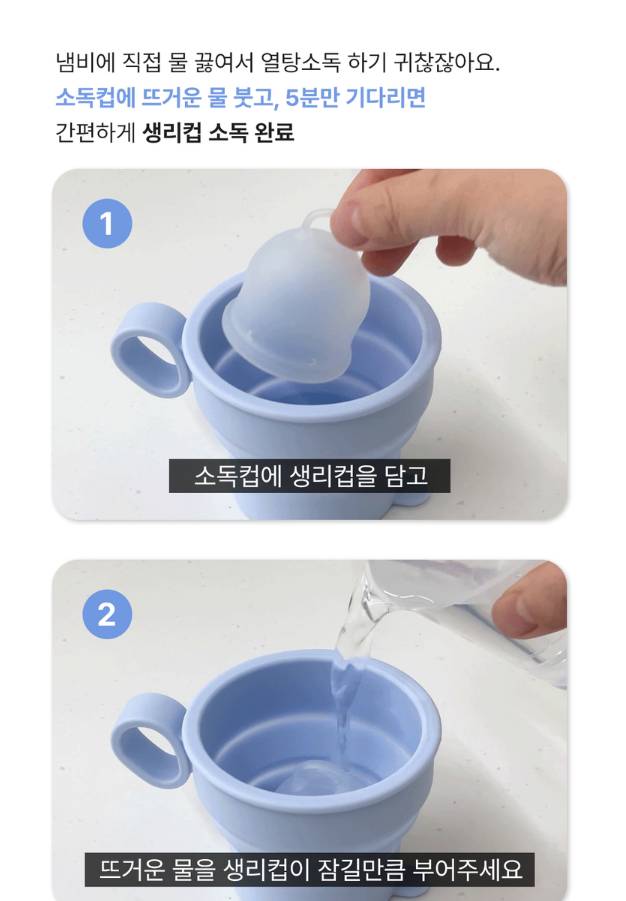 냄비에 직접 물 끓여서 열탕소독 하기 귀찮잖아요.
소독컵에 뜨거운 물 붓고, 5분만 기다리면
간편하게 생리컵 소독 완료

1

소독컵에 생리컵을 담고

2

뜨거운 물을 생리컵이 잠길만큼 부어주세요