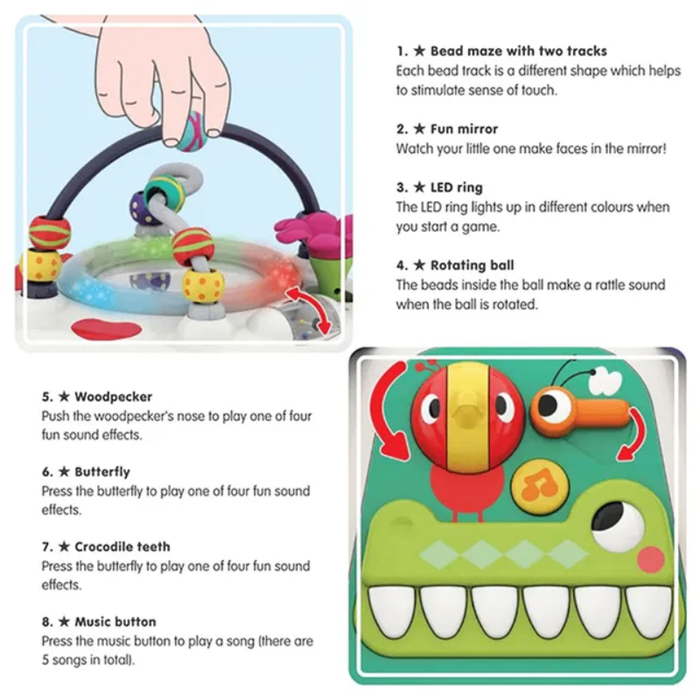 1. ★ Bead maze with two tracks
Each bead track is a different shape which helps to stimulate sense of touch.

2. ★ Fun mirror
Watch your little one make faces in the mirror!

3. ★ LED ring
The LED ring lights up in different colours when you start a game.

4. ★ Rotating ball
The beads inside the ball make a rattle sound when the ball is rotated.

5. ★ Woodpecker
Push the woodpecker's nose to play one of four fun sound effects.

6. ★ Butterfly
Press the butterfly to play one of four fun sound effects.

7. ★ Crocodile teeth
Press the butterfly to play one of four fun sound effects.

8. ★ Music button
Press the music button to play a song (there are 5 songs in total).