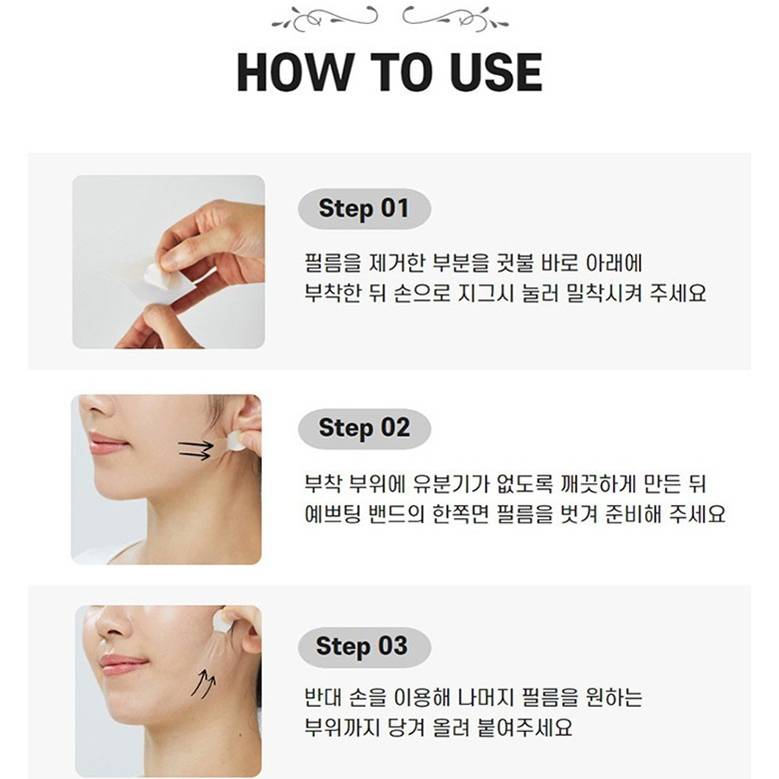 HOW TO USE

Step 01

필름을 제거한 부분을 귓불 바로 아래에 부착한 뒤 손으로 지그시 눌러 밀착시켜 주세요

Step 02

부착 부위에 유분기가 없도록 깨끗하게 만든 뒤 예쁘팅 밴드의 한쪽면 필름을 벗겨 준비해 주세요

Step 03

반대 손을 이용해 나머지 필름을 원하는 부위까지 당겨 올려 붙여주세요