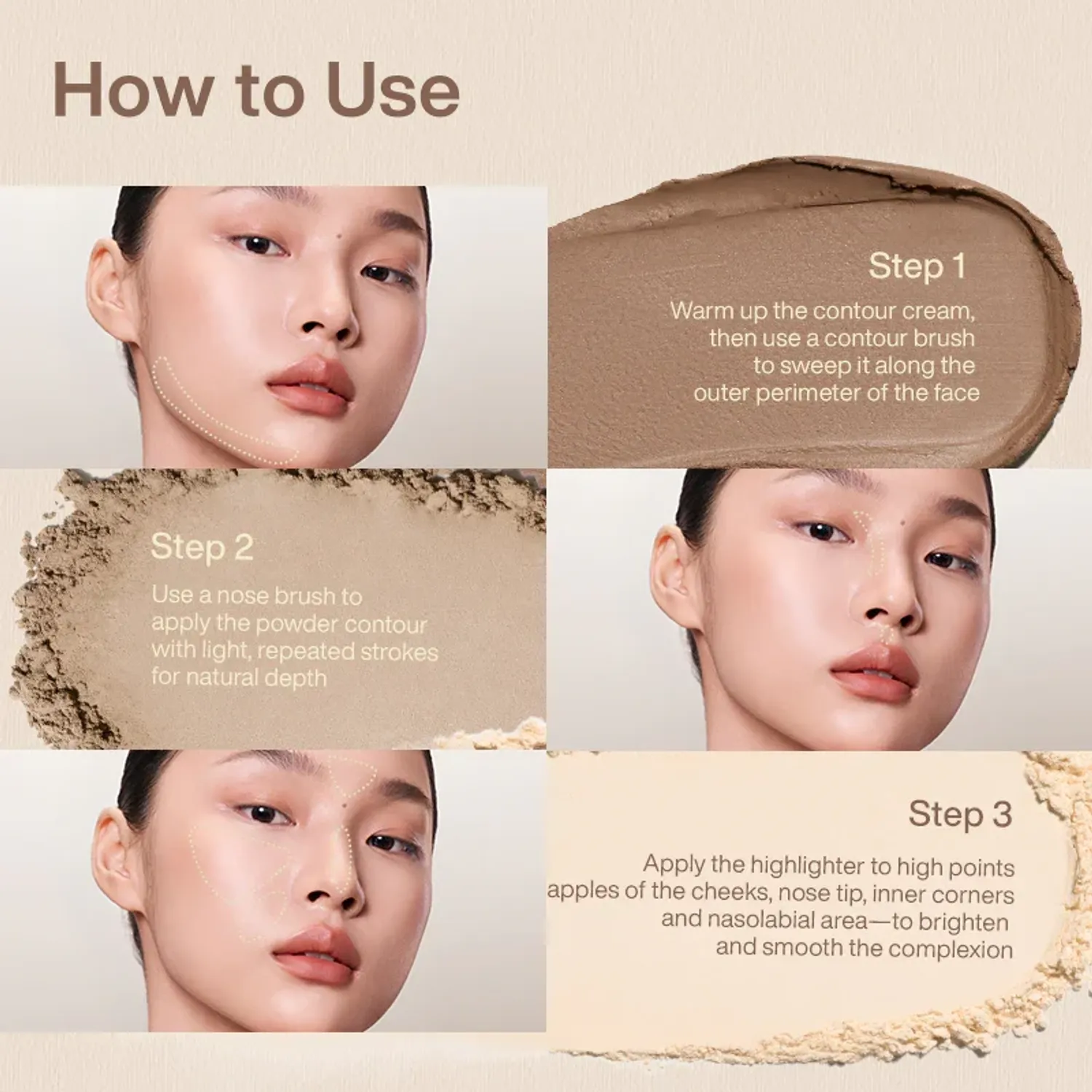 How to Use

Step 1

Warm up the contour cream, then use a contour brush to sweep it along the outer perimeter of the face

Step 2

Use a nose brush to apply the powder contour with light, repeated strokes for natural depth

Step 3

Apply the highlighter to high points apples of the cheeks, nose tip, inner corners and nasolabial area—to brighten and smooth the complexion