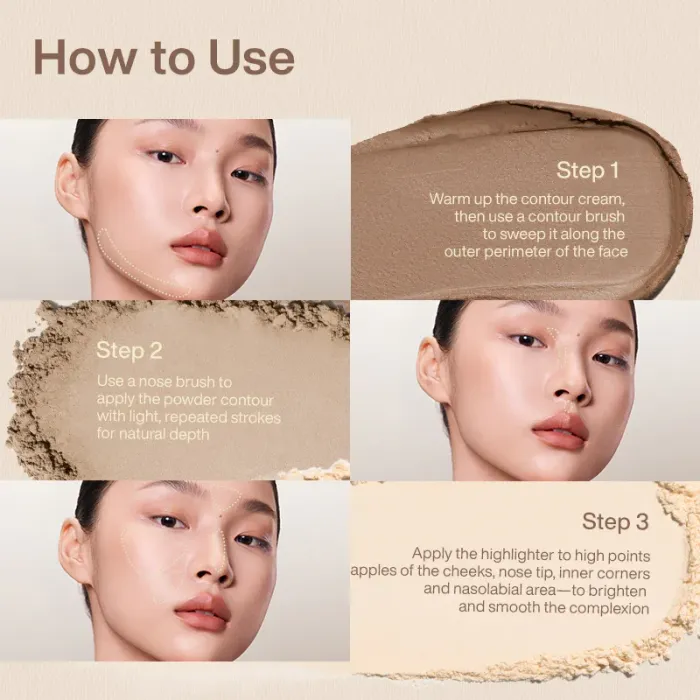 How to Use

Step 1

Warm up the contour cream, then use a contour brush to sweep it along the outer perimeter of the face

Step 2

Use a nose brush to apply the powder contour with light, repeated strokes for natural depth

Step 3

Apply the highlighter to high points apples of the cheeks, nose tip, inner corners and nasolabial area—to brighten and smooth the complexion