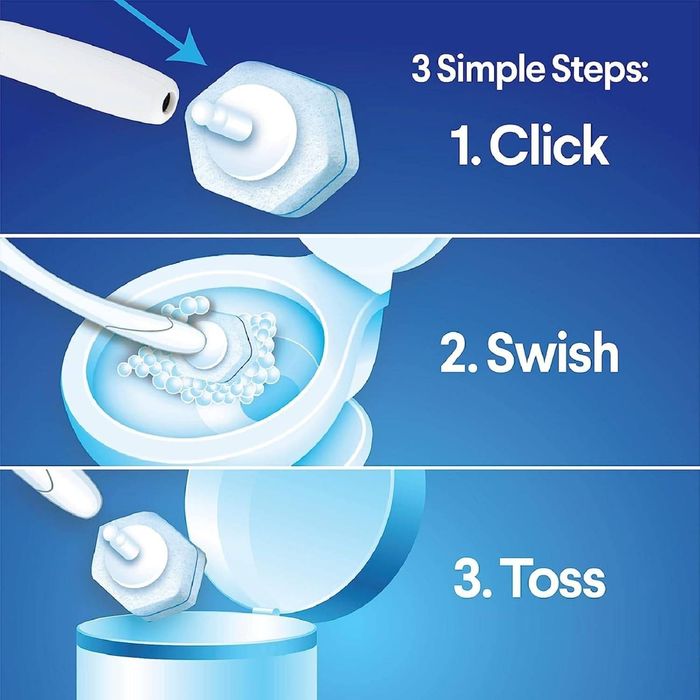 3 Simple Steps:

1. Click

2. Swish

3. Toss