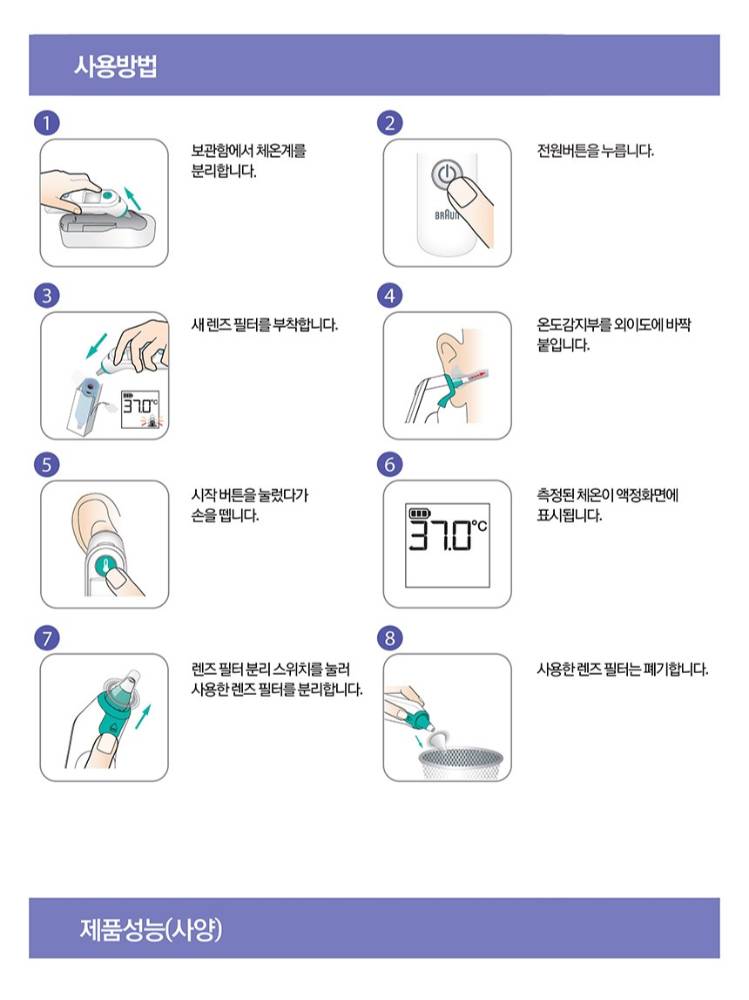 사용방법

1

보관함에서 체온계를 분리합니다.

2

BRAUN

전원버튼을 누릅니다.

3

37.0°C

새 렌즈 필터를 부착합니다.

4

온도감지부를 외이도에 바짝 붙입니다.

5

시작 버튼을 눌렀다가 손을 뗍니다.

6

37.0°C

측정된 체온이 액정화면에 표시됩니다.

7

렌즈 필터 분리 스위치를 눌러 사용한 렌즈 필터를 분리합니다.

8

사용한 렌즈 필터는 폐기합니다.

제품성능(사양)