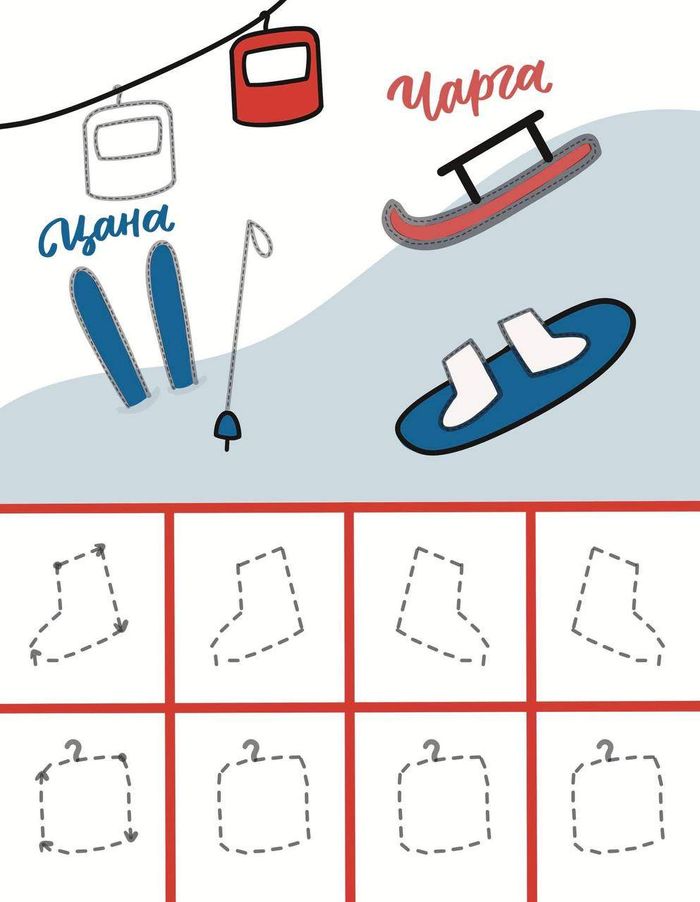 Чарга

Цана