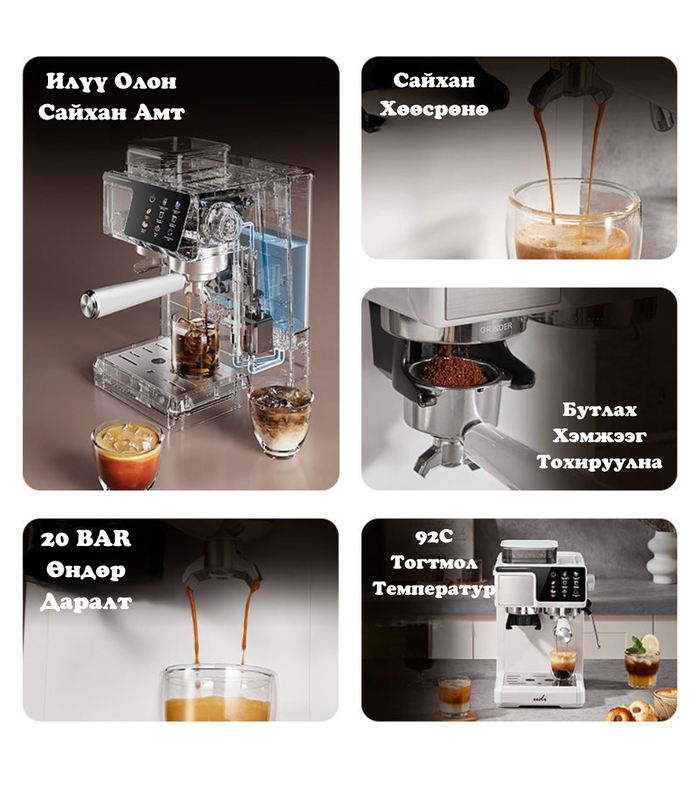 Илүү Олон Сайхан Амт

Сайхан Хөөсрөнө

GRINDER

Бутлах Хэмжээг Тохируулна

20 BAR Өндөр Даралт

92C Тогтмол Температур