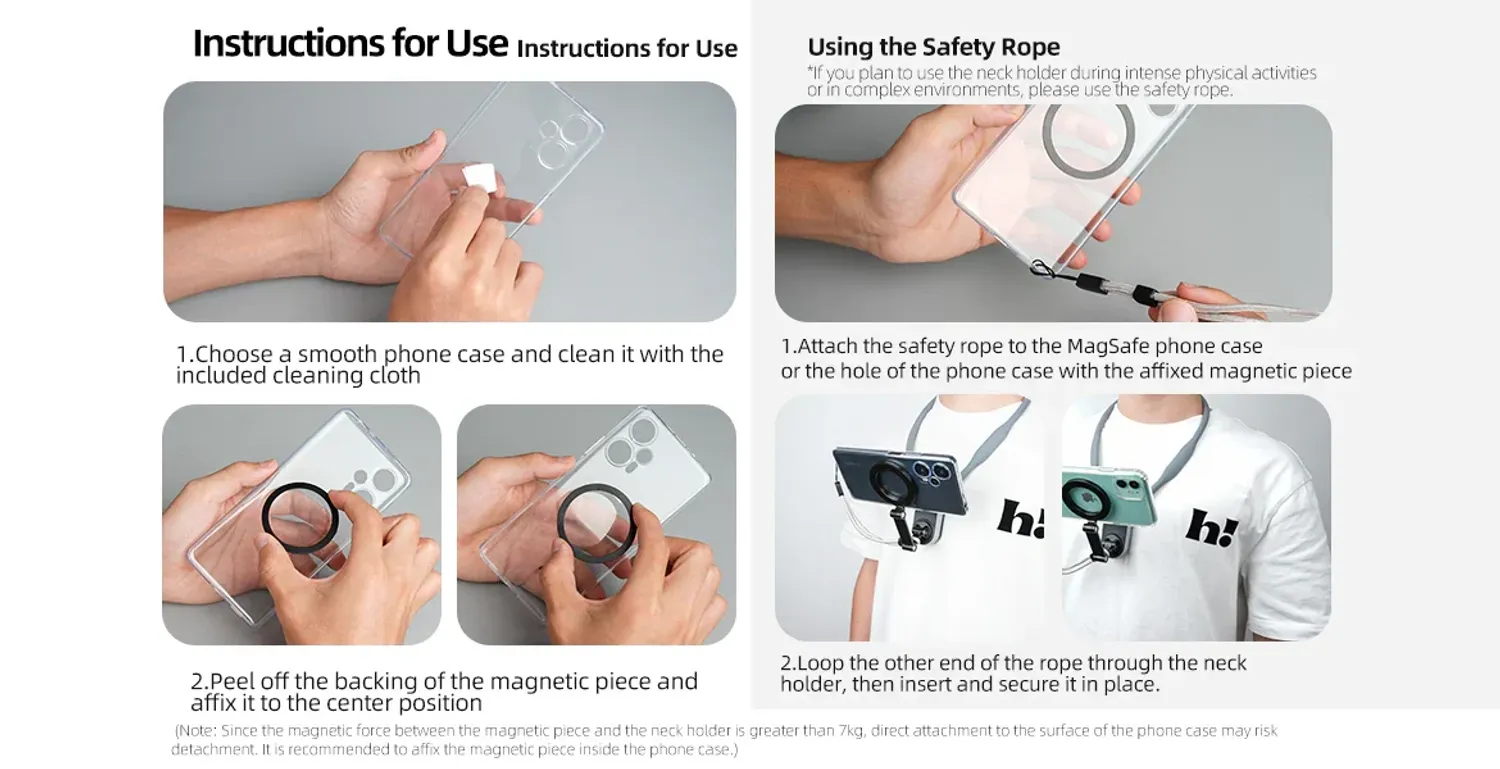 Instructions for Use Instructions for Use

1.Choose a smooth phone case and clean it with the included cleaning cloth

2.Peel off the backing of the magnetic piece and affix it to the center position

(Note: Since the magnetic force between the magnetic piece and the neck holder is greater than 7kg, direct attachment to the surface of the phone case may risk detachment. It is recommended to affix the magnetic piece inside the phone case.)

Using the Safety Rope

*If you plan to use the neck holder during intense physical activities or in complex environments, please use the safety rope.

1.Attach the safety rope to the MagSafe phone case or the hole of the phone case with the affixed magnetic piece

h!

h!

2.Loop the other end of the rope through the neck holder, then insert and secure it in place.