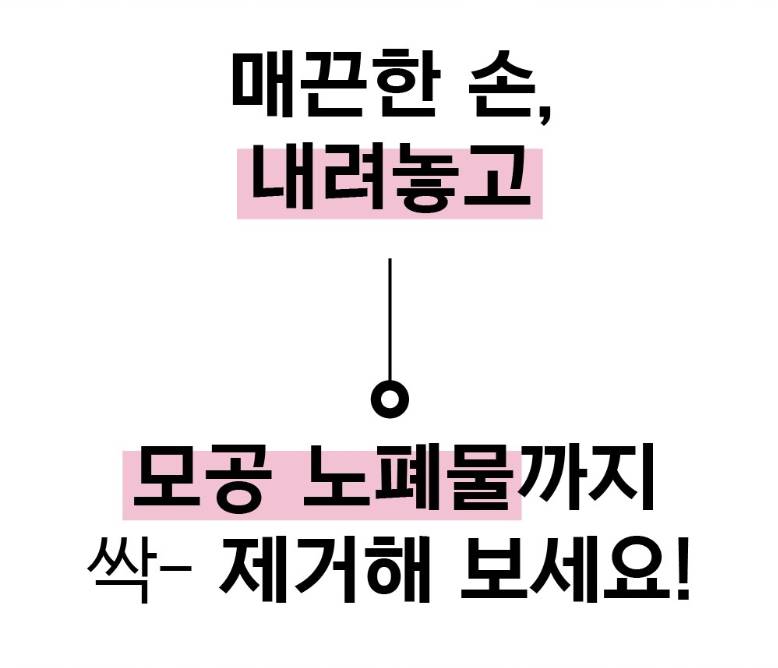 매끈한 손,
내려놓고

모공 노폐물까지
싹- 제거해 보세요!