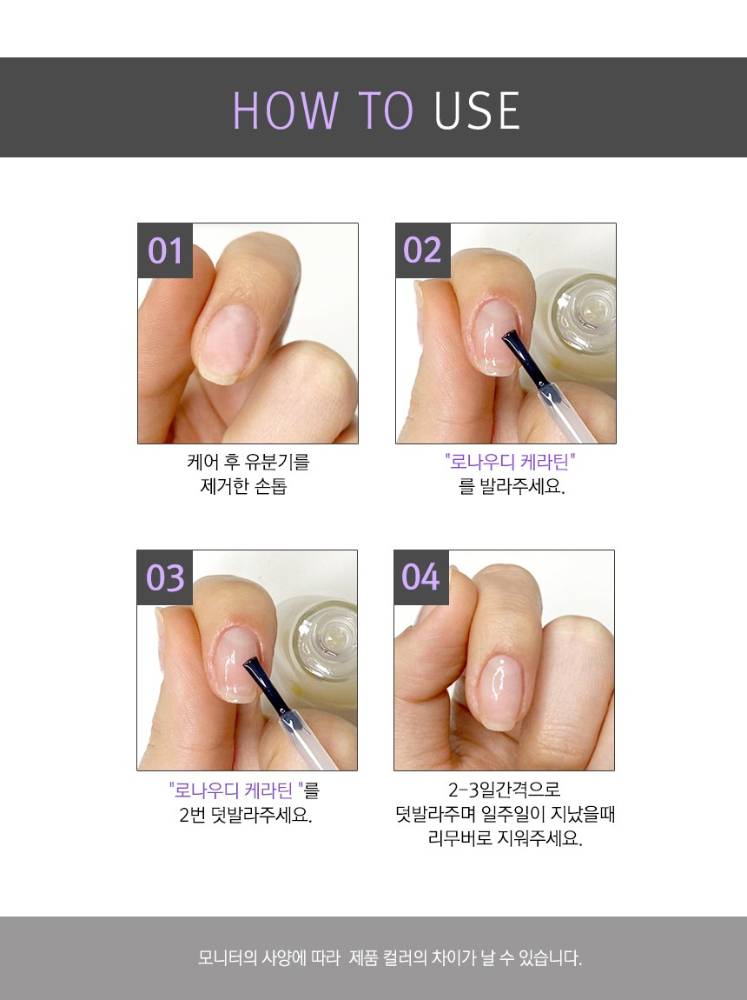 HOW TO USE

01

케어 후 유분기를 제거한 손톱

02

"로나우디 케라틴" 를 발라주세요.

03

"로나우디 케라틴 "를 2번 덧발라주세요.

04

2-3일간격으로 덧발라주며 일주일이 지났을때 리무버로 지워주세요.

모니터의 사양에 따라 제품 컬러의 차이가 날 수 있습니다.