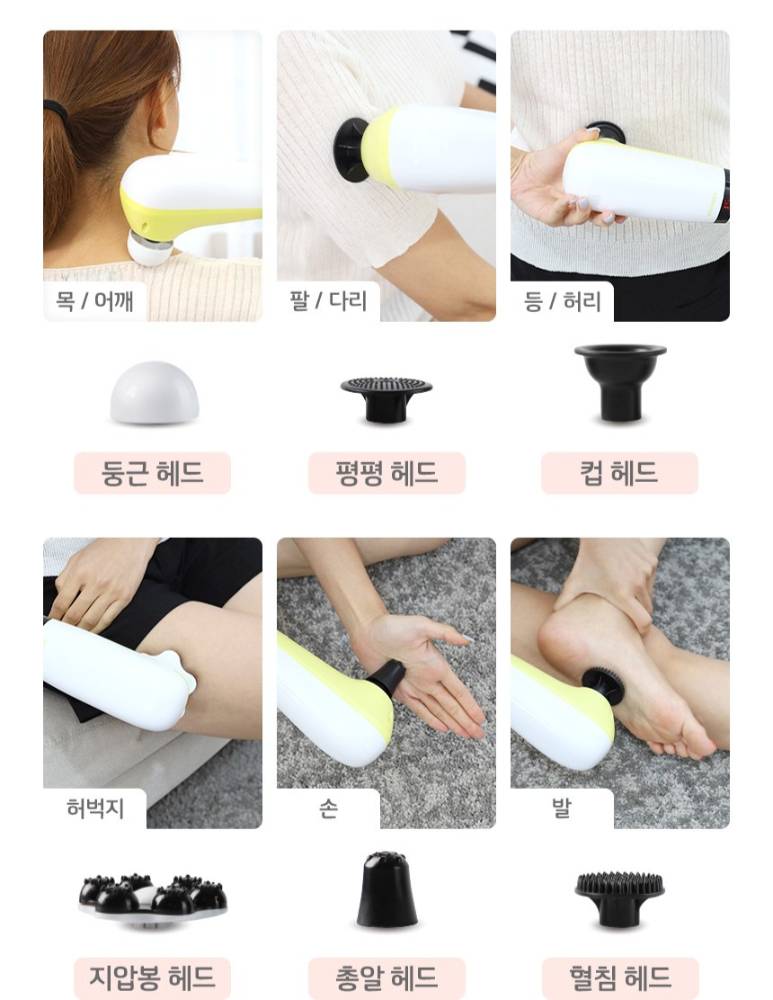 목 / 어깨

팔 / 다리

등 / 허리

둥근 헤드

평평 헤드

컵 헤드

허벅지

손

발

지압봉 헤드

총알 헤드

혈침 헤드