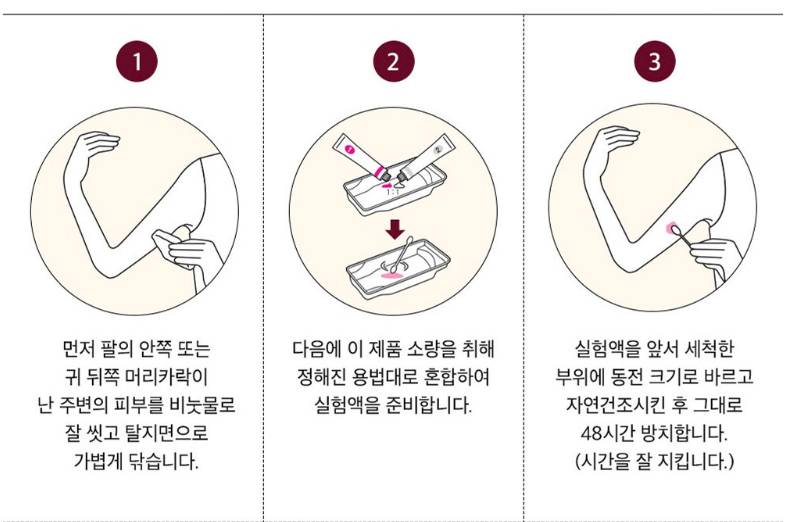 1

먼저 팔의 안쪽 또는 귀 뒤쪽 머리카락이 난 주변의 피부를 비눗물로 잘 씻고 탈지면으로 가볍게 닦습니다.

2

1 : 1

다음에 이 제품 소량을 취해 정해진 용법대로 혼합하여 실험액을 준비합니다.

3

실험액을 앞서 세척한 부위에 동전 크기로 바르고 자연건조시킨 후 그대로 48시간 방치합니다. (시간을 잘 지킵니다.)