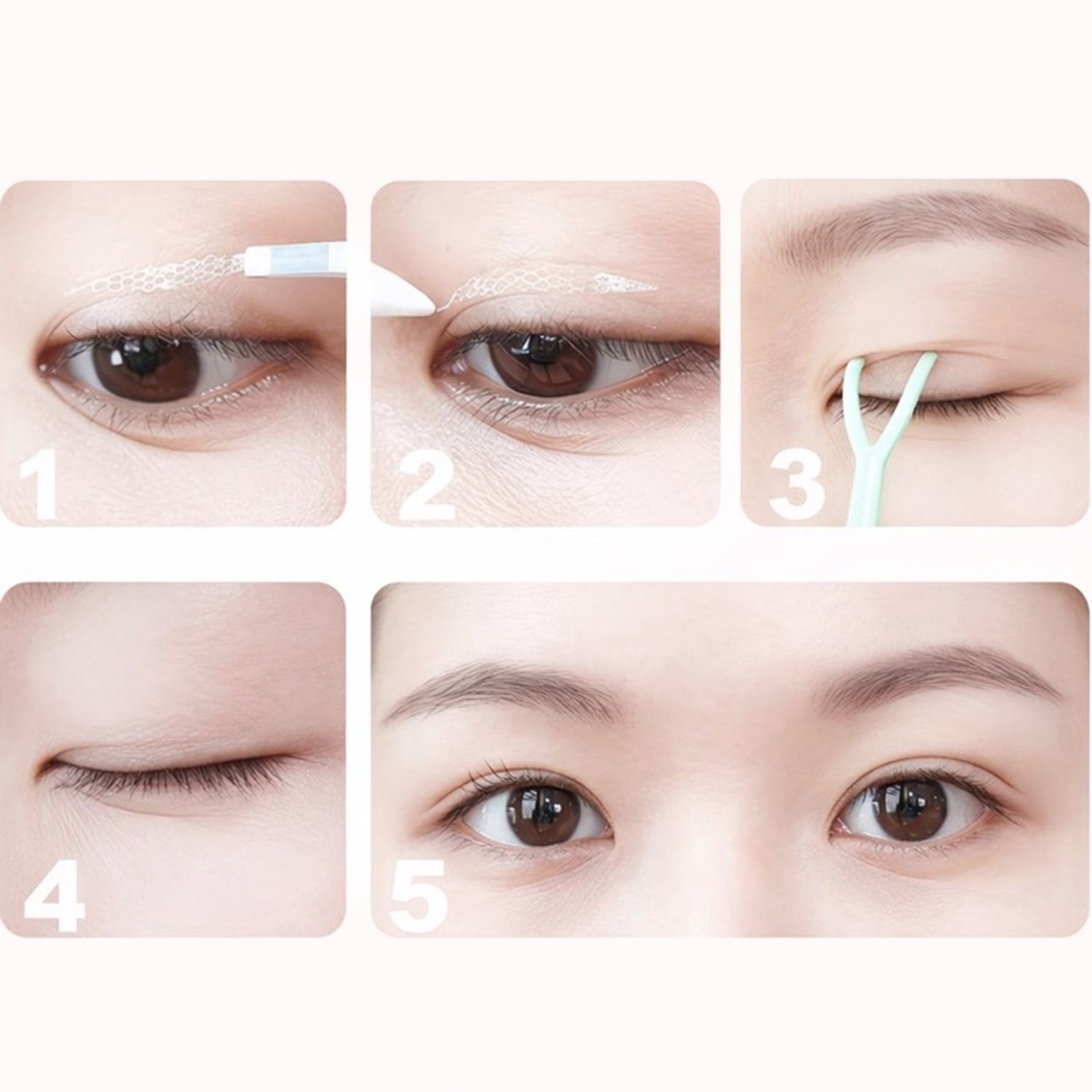 1

2

3

4

5