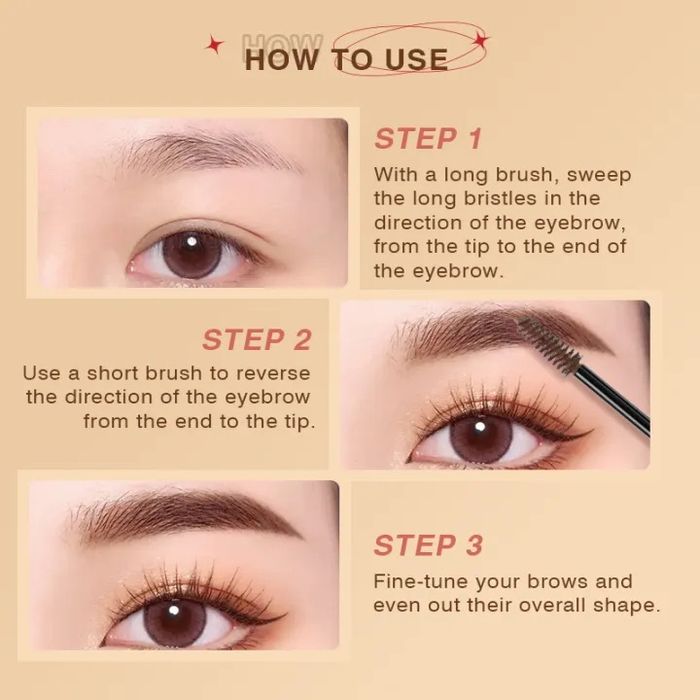 HOW

HOW TO USE

STEP 1

With a long brush, sweep the long bristles in the direction of the eyebrow, from the tip to the end of the eyebrow.

STEP 2

Use a short brush to reverse the direction of the eyebrow from the end to the tip.

STEP 3

Fine-tune your brows and even out their overall shape.