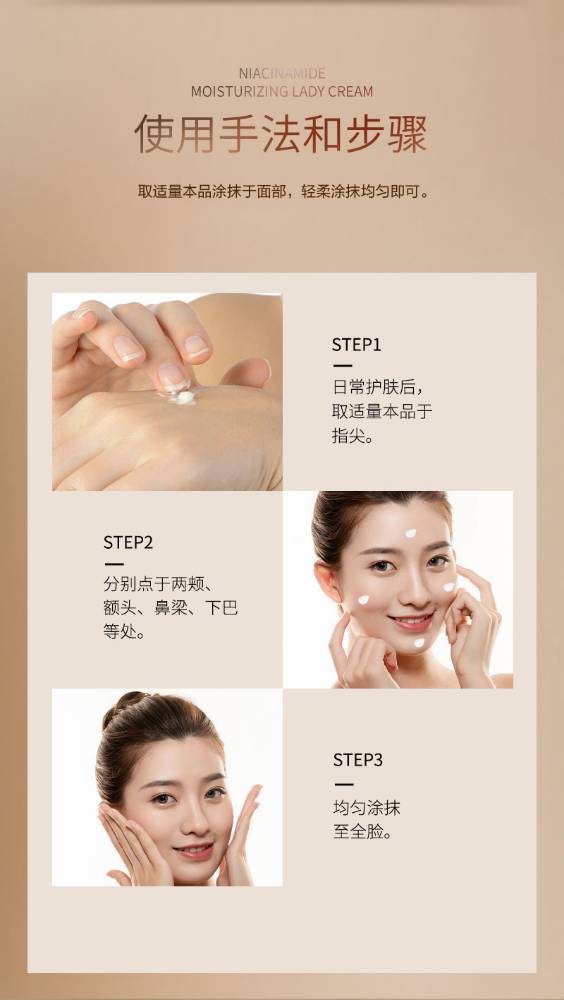 NIACINAMIDE
MOISTURIZING LADY CREAM

使用手法和步骤

取适量本品涂抹于面部，轻柔涂抹均匀即可。

STEP1

日常护肤后，取适量本品于指尖。

STEP2

分别点于两颊、额头、鼻梁、下巴等处。

STEP3

均匀涂抹至全脸。